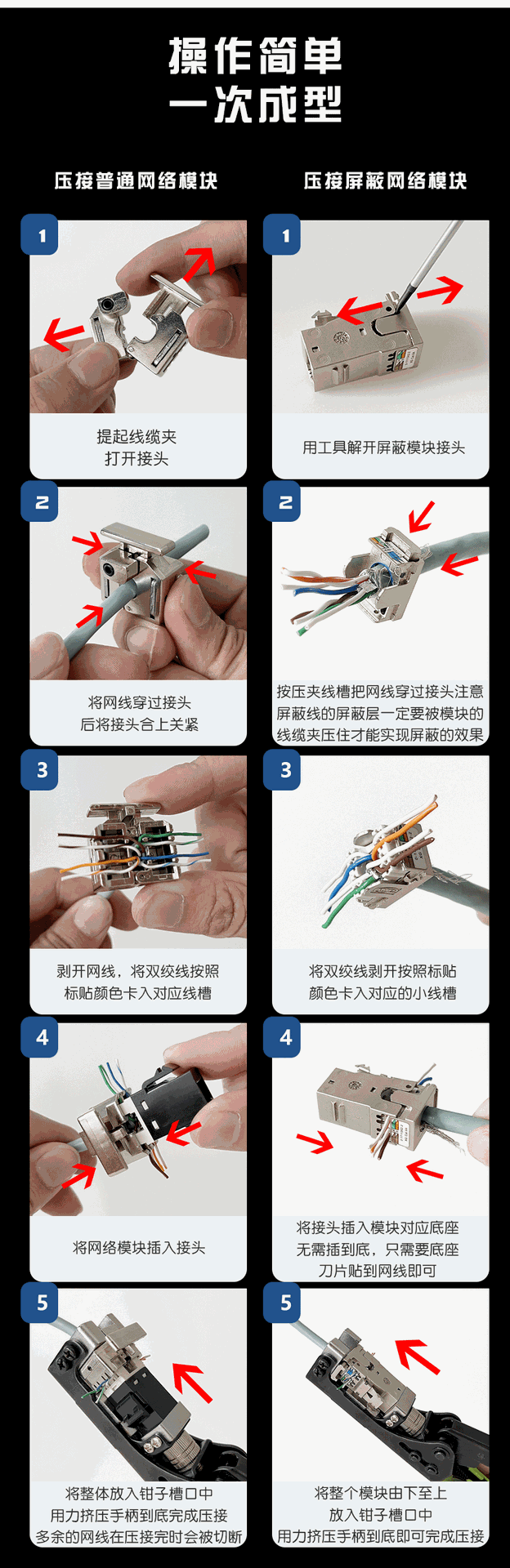 操作简单
一次成型

压接普通网络模块

1
提起线缆夹
打开接头

2
将网线穿过接头
后将接头合上关紧

3
剥开网线，将双绞线按照
标贴颜色卡入对应线槽

4
将网络模块插入接头

5
将整体放入钳子槽口中
用力挤压手柄到底完成压接
多余的网线在压接完时会被切断

压接屏蔽网络模块

1
用工具解开屏蔽模块接头

2
按压夹线槽把网线穿过接头注意
屏蔽线的屏蔽层一定要被模块的
线缆夹压住才能实现屏蔽的效果

3
将双绞线剥开按照标贴
颜色卡入对应的小线槽

4
将接头插入模块对应底座
无需插到底，只需要底座
刀片贴到网线即可

5
将整个模块由下至上
放入钳子槽口中
用力挤压手柄到底即可完成压接