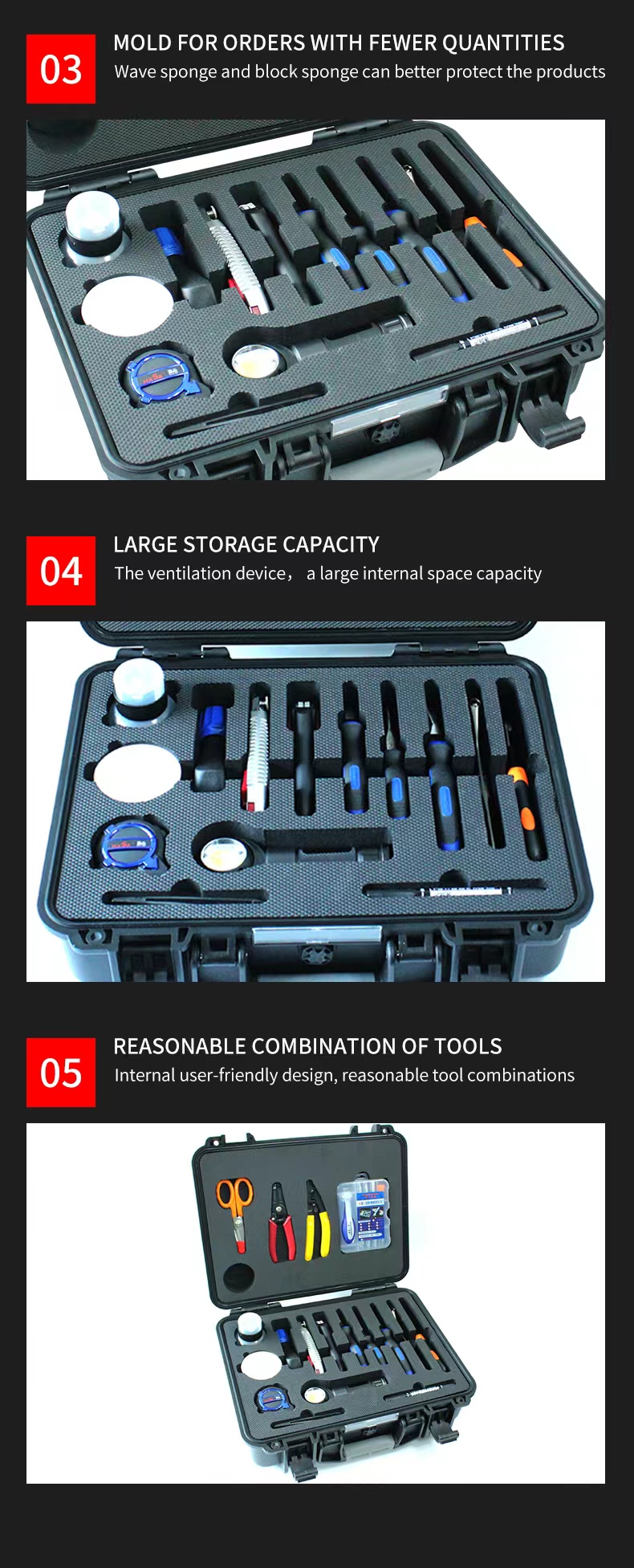 03

MOLD FOR ORDERS WITH FEWER QUANTITIES

Wave sponge and block sponge can better protect the products

04

LARGE STORAGE CAPACITY

The ventilation device， a large internal space capacity

05

REASONABLE COMBINATION OF TOOLS

Internal user-friendly design, reasonable tool combinations